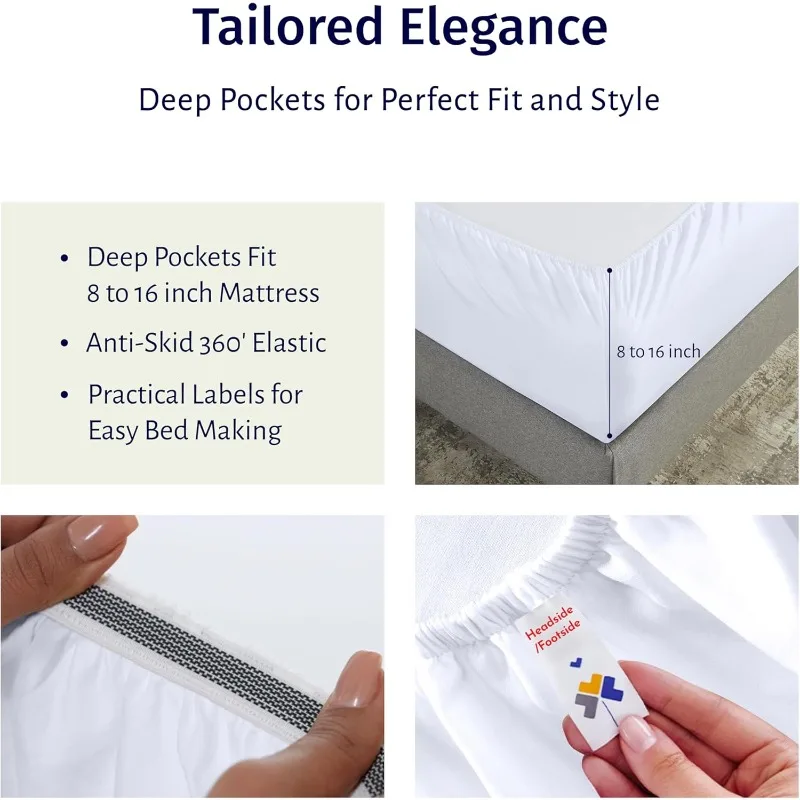 Tailored Elegance

Deep Pockets for Perfect Fit and Style

• Deep Pockets Fit 8 to 16 inch Mattress

• Anti-Skid 360' Elastic

• Practical Labels for Easy Bed Making

8 to 16 inch

Headside /Footside